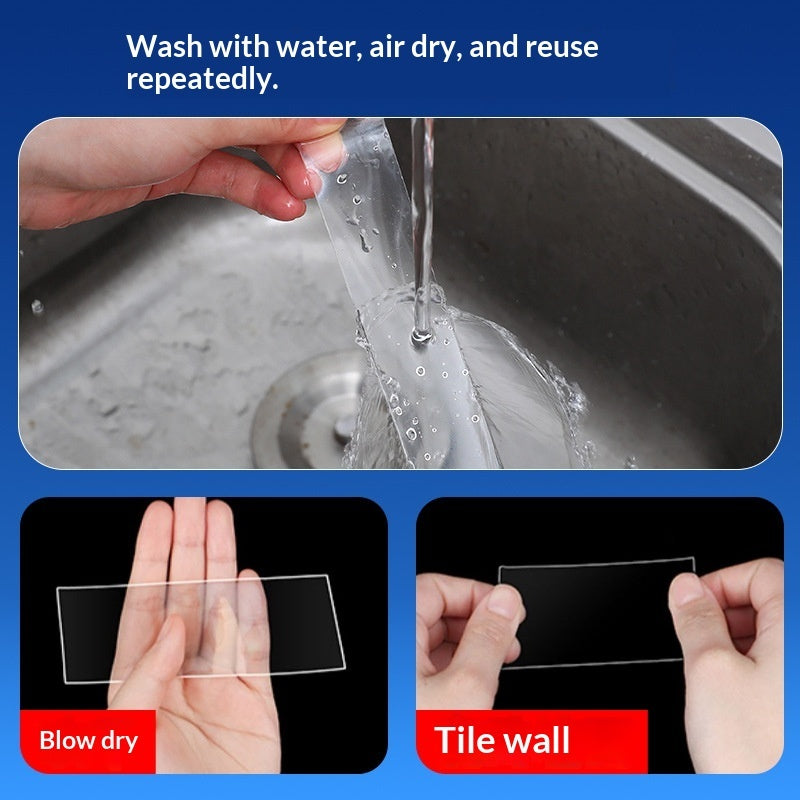 Wash with water, air dry, and reuse repeatedly.

Blow dry

Tile wall