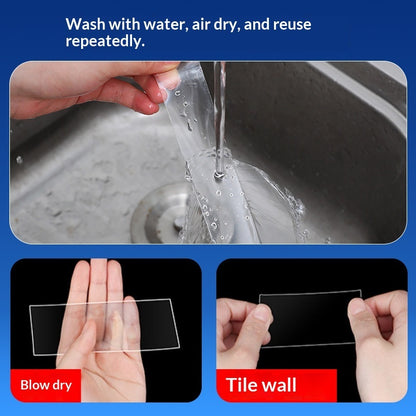 Wash with water, air dry, and reuse repeatedly.

Blow dry

Tile wall