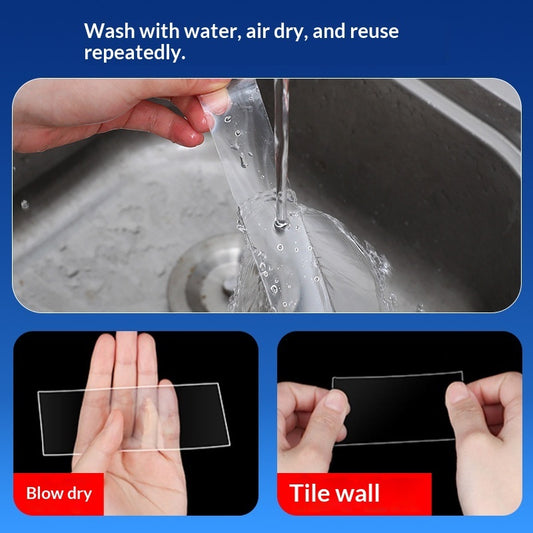 Wash with water, air dry, and reuse repeatedly.

Blow dry

Tile wall